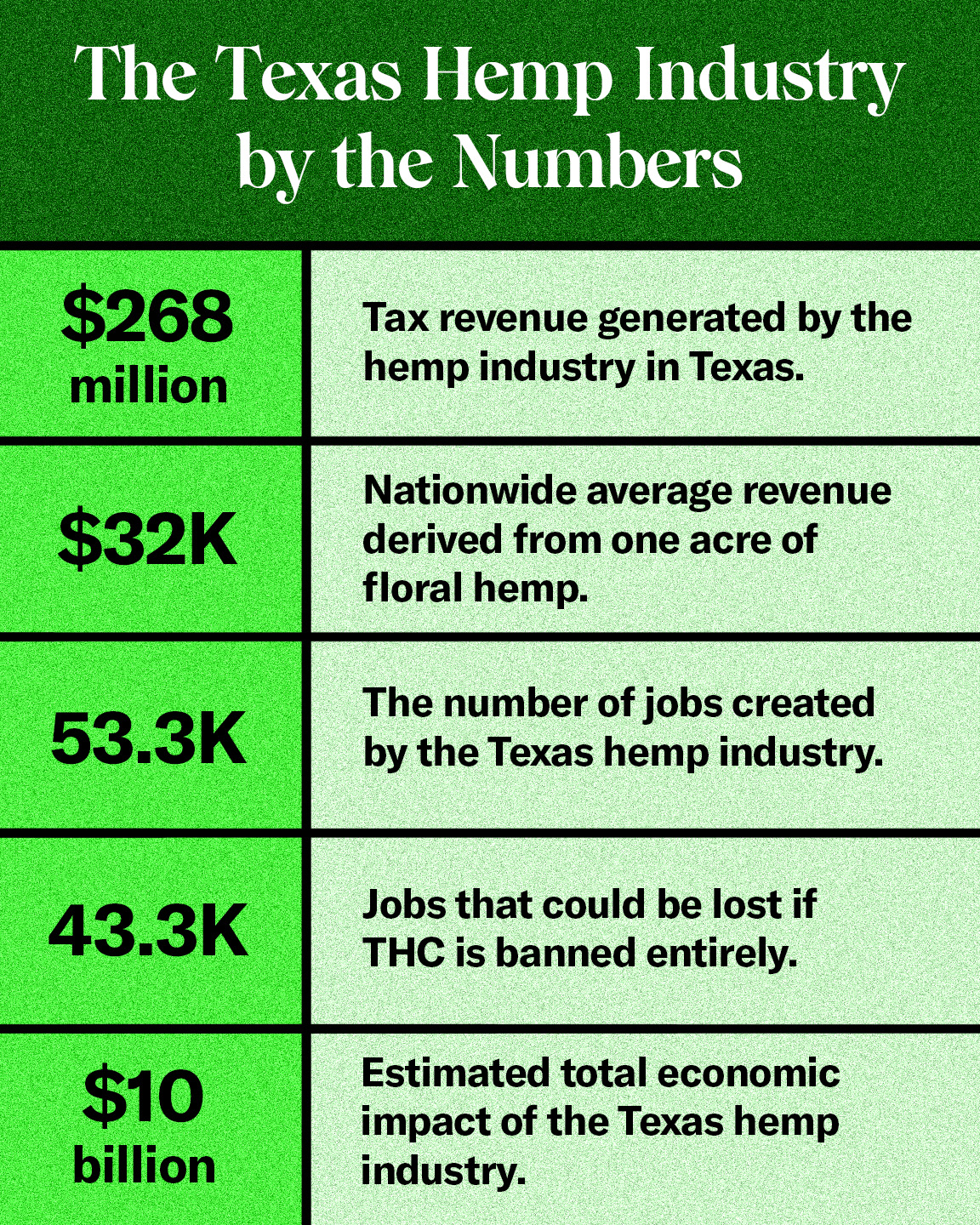 The Texas Hemp Industry by the Numbers

| | |
|---|---|
| \$268 million | Tax revenue generated by the hemp industry in Texas. |
| \$32K | Nationwide average revenue derived from one acre of floral hemp. |
| 53.3K | The number of jobs created by the Texas hemp industry. |
| 43.3K | Jobs that could be lost if THC is banned entirely. |
| \$10 billion | Estimated total economic impact of the Texas hemp industry. |